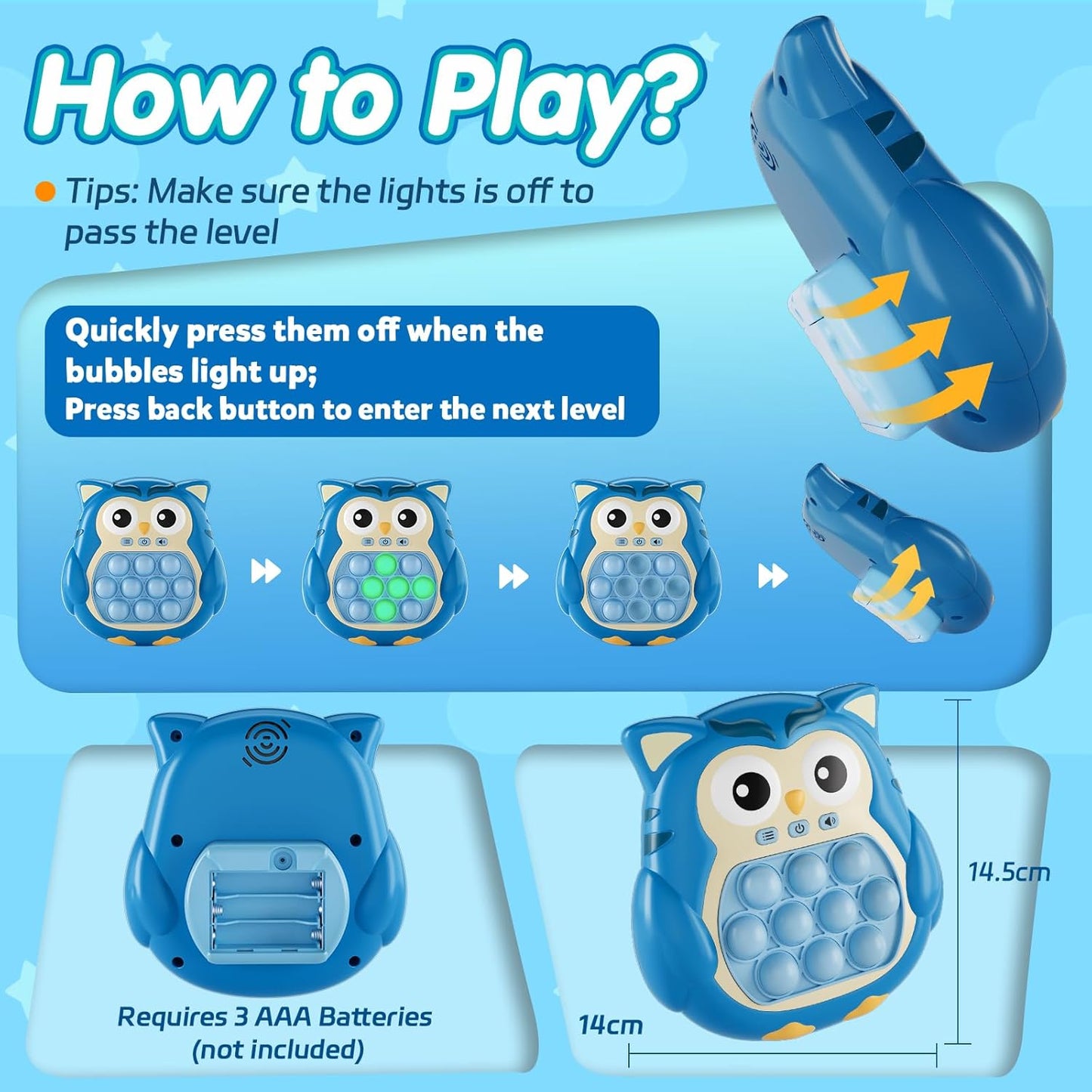 How to Play?

Tips: Make sure the lights is off to pass the level

Quickly press them off when the bubbles light up;
Press back button to enter the next level

Requires 3 AAA Batteries (not included)

14.5cm

14cm