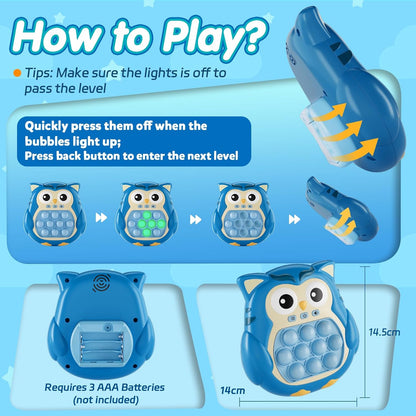 How to Play?

Tips: Make sure the lights is off to pass the level

Quickly press them off when the bubbles light up;
Press back button to enter the next level

Requires 3 AAA Batteries (not included)

14.5cm

14cm